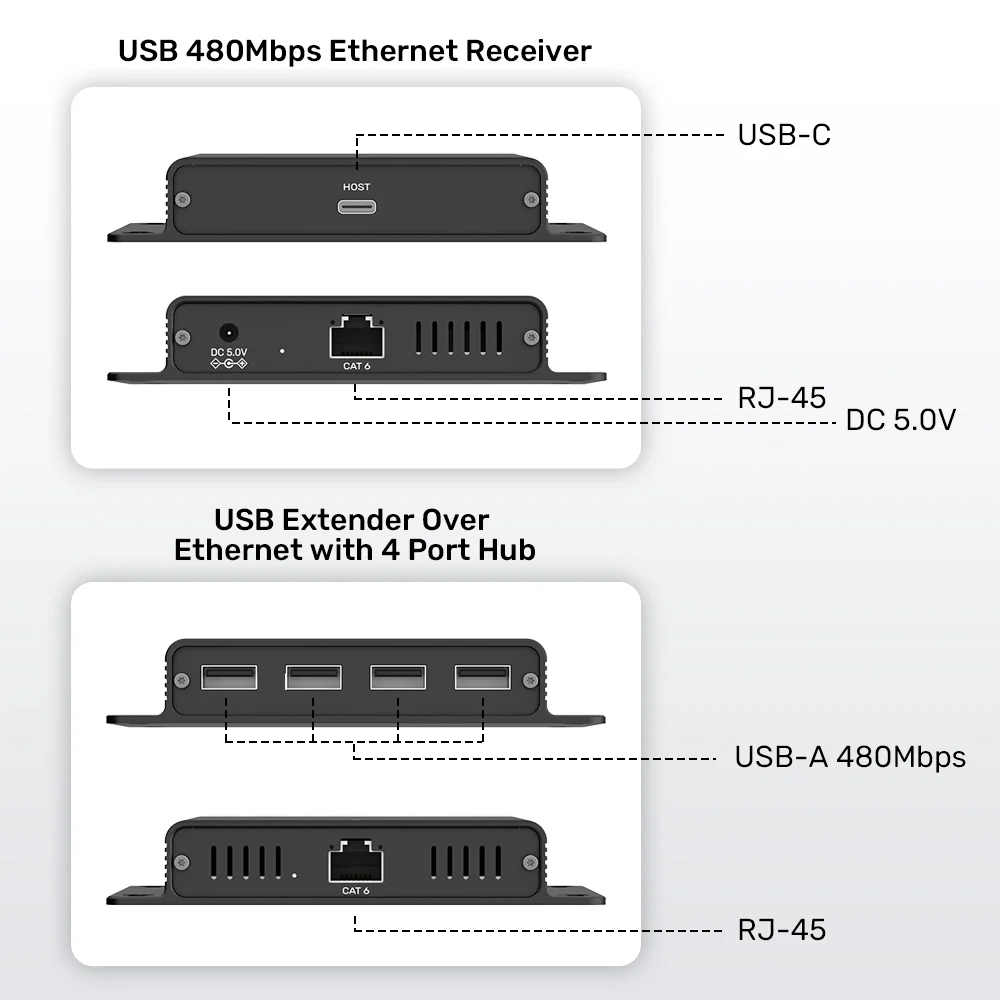 USB 480Mbps Ethernet Receiver

HOST

USB-C

DC 5.0V

CAT 6

RJ-45

DC 5.0V

USB Extender Over Ethernet with 4 Port Hub

USB-A 480Mbps

CAT 6

RJ-45